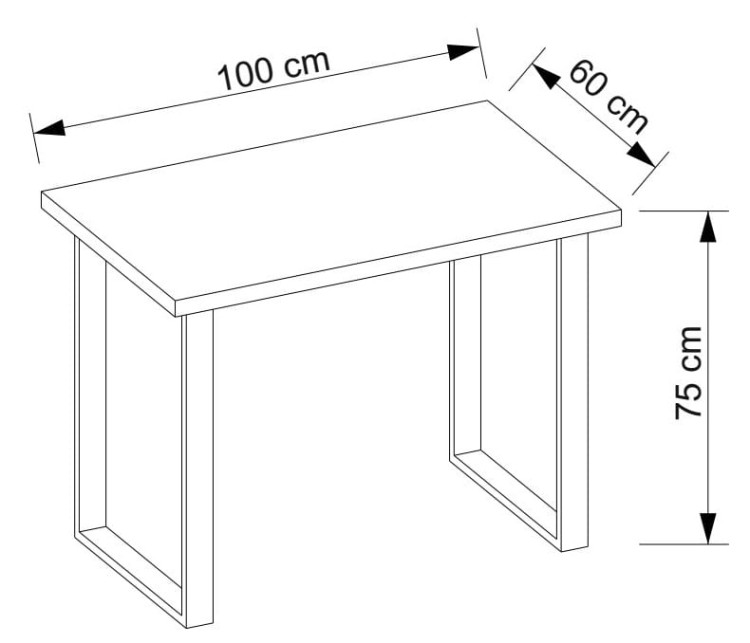 100 cm
60 cm
75 cm