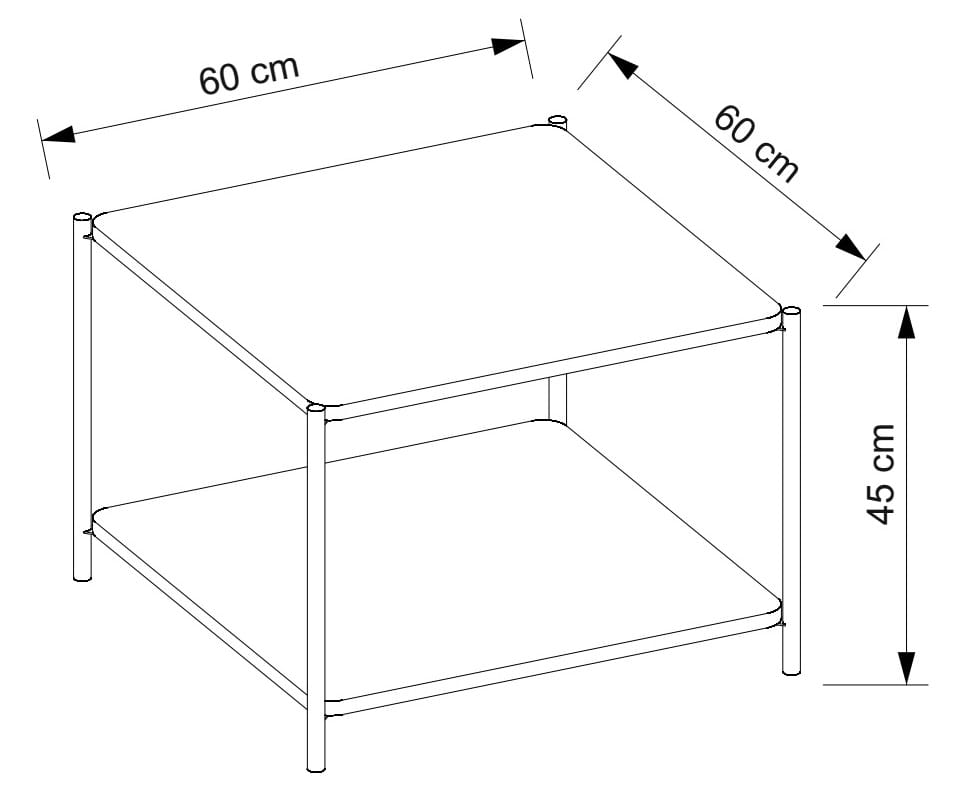 60 cm

60 cm

45 cm